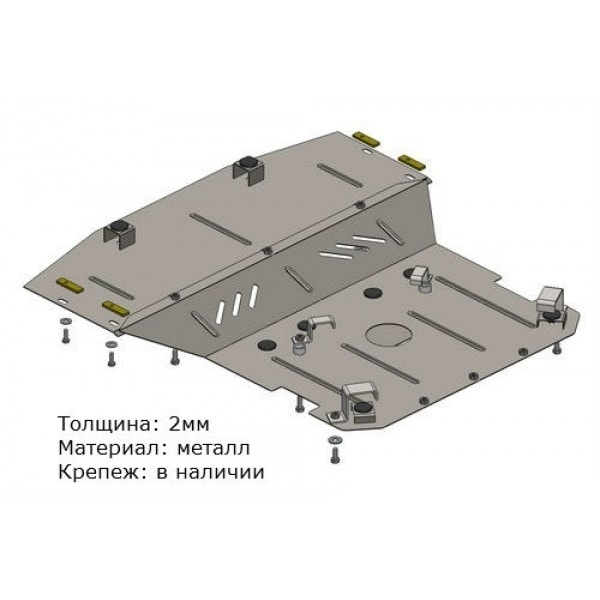 Толщина: 2мм
Материал: металл
Крепеж: в наличии